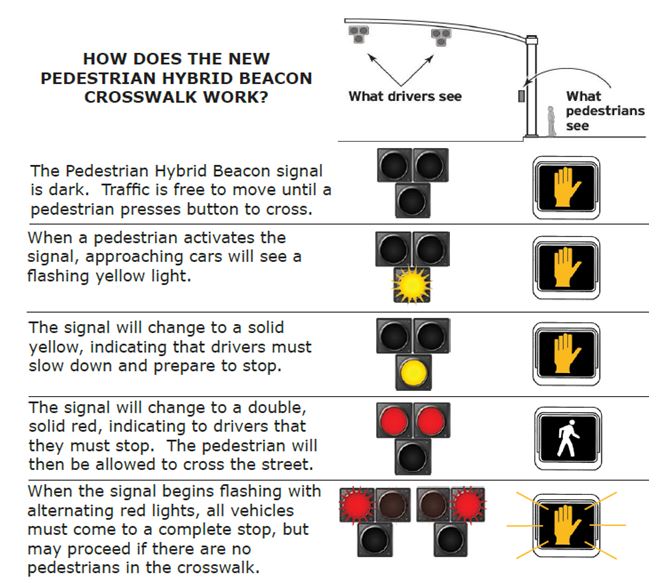 HOW DOES THE NEW PEDESTRIAN HYBRID BEACON CROSSWALK WORK?

What drivers see

What pedestrians see

The Pedestrian Hybrid Beacon signal is dark. Traffic is free to move until a pedestrian presses button to cross.

When a pedestrian activates the signal, approaching cars will see a flashing yellow light.

The signal will change to a solid yellow, indicating that drivers must slow down and prepare to stop.

The signal will change to a double, solid red, indicating to drivers that they must stop. The pedestrian will then be allowed to cross the street.

When the signal begins flashing with alternating red lights, all vehicles must come to a complete stop, but may proceed if there are no pedestrians in the crosswalk.